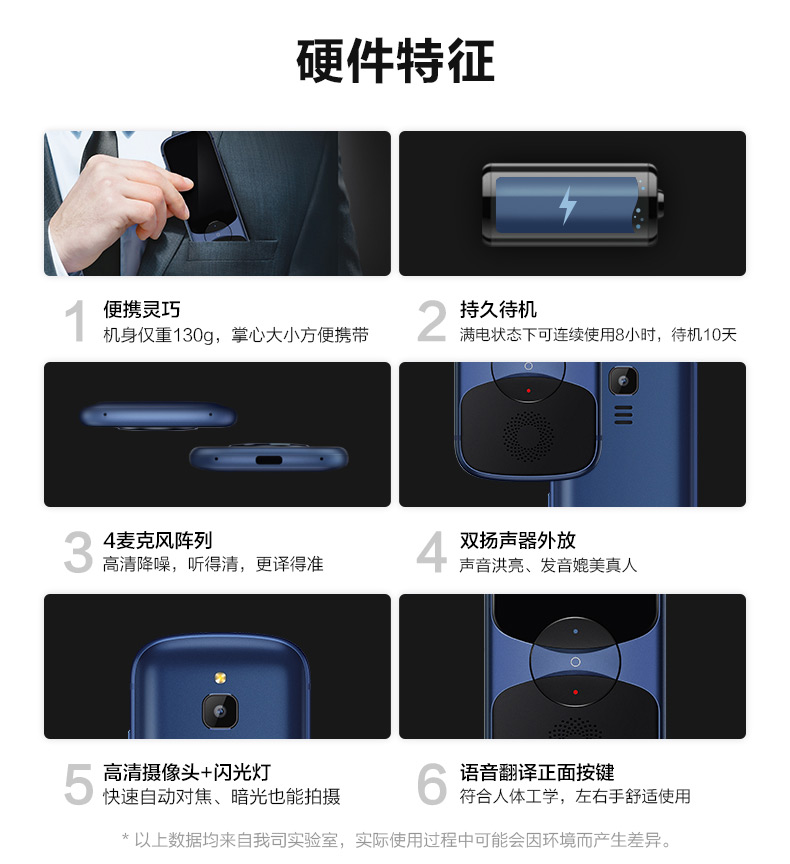 硬件特征

1 便携灵巧
机身仅重130g，掌心大小方便携带

2 持久待机
满电状态下可连续使用8小时，待机10天

3 4麦克风阵列
高清降噪，听得清，更译得准

4 双扬声器外放
声音洪亮、发音媲美真人

5 高清摄像头+闪光灯
快速自动对焦、暗光也能拍摄

6 语音翻译正面按键
符合人体工学，左右手舒适使用

* 以上数据均来自我司实验室，实际使用过程中可能会因环境而产生差异。